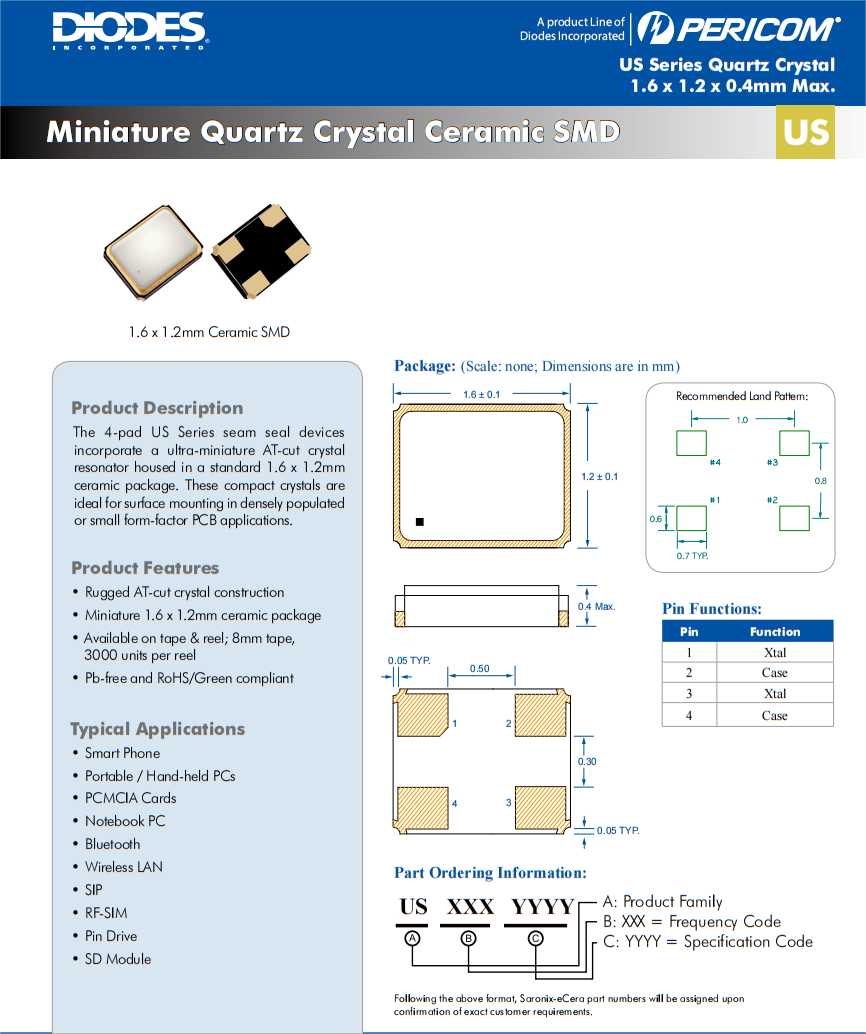 DIODES
INCORPORATED

A product Line of Diodes Incorporated
PERICOM®

US Series Quartz Crystal
1.6 x 1.2 x 0.4mm Max.

Miniature Quartz Crystal Ceramic SMD

US

1.6 x 1.2mm Ceramic SMD

Product Description

The 4-pad US Series seam seal devices incorporate a ultra-miniature AT-cut crystal resonator housed in a standard 1.6 x 1.2mm ceramic package. These compact crystals are ideal for surface mounting in densely populated or small form-factor PCB applications.

Product Features

• Rugged AT-cut crystal construction
• Miniature 1.6 x 1.2mm ceramic package
• Available on tape & reel; 8mm tape, 3000 units per reel
• Pb-free and RoHS/Green compliant

Typical Applications

• Smart Phone
• Portable / Hand-held PCs
• PCMCIA Cards
• Notebook PC
• Bluetooth
• Wireless LAN
• SIP
• RF-SIM
• Pin Drive
• SD Module

Package: (Scale: none; Dimensions are in mm)

1.6 ± 0.1
1.2 ± 0.1
0.4 Max.
0.05 TYP.
0.50
1
2
0.30
4
3
0.05 TYP.

Recommended Land Pattern:
1.0
#4
#3
0.8
#1
#2
0.6
0.7 TYP.

Pin Functions:

| Pin | Function |
|---|---|
| 1 | Xtal |
| 2 | Case |
| 3 | Xtal |
| 4 | Case |

Part Ordering Information:

US XXX YYYY
A B C
A: Product Family
B: XXX = Frequency Code
C: YYYY = Specification Code

Following the above format, Saronix-eCera part numbers will be assigned upon confirmation of exact customer requirements.