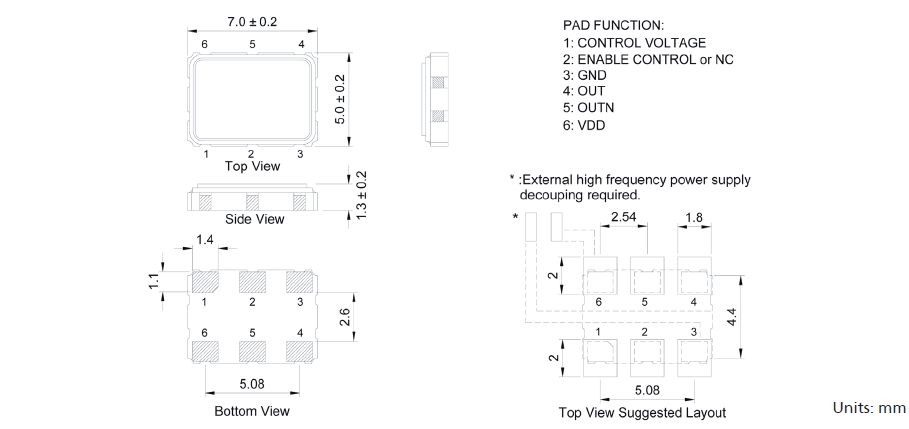 7.0 ± 0.2

6 5 4

5.0 ± 0.2

1 2 3

Top View

1.3 ± 0.2

Side View

1.4

1.1

1 2 3

2.6

6 5 4

5.08

Bottom View

PAD FUNCTION:
1: CONTROL VOLTAGE
2: ENABLE CONTROL or NC
3: GND
4: OUT
5: OUTN
6: VDD

* :External high frequency power supply decouping required.

*

2.54

1.8

2

6 5 4

4.4

1 2 3

2

5.08

Top View Suggested Layout

Units: mm