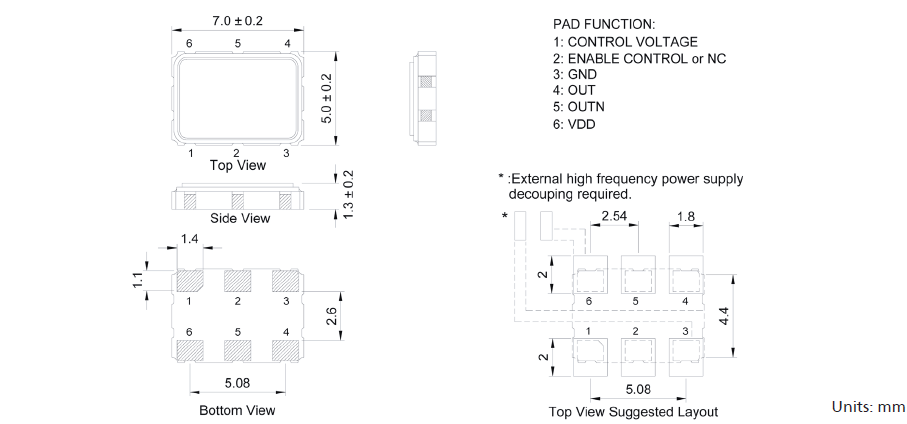 7.0 ± 0.2
6 5 4
5.0 ± 0.2
1 2 3
Top View

1.3 ± 0.2
Side View

1.4
1.1
1 2 3
2.6
6 5 4
5.08
Bottom View

PAD FUNCTION:
1: CONTROL VOLTAGE
2: ENABLE CONTROL or NC
3: GND
4: OUT
5: OUTN
6: VDD

* :External high frequency power supply decouping required.

*
2.54
1.8
2
6 5 4
4.4
1 2 3
2
5.08
Top View Suggested Layout

Units: mm