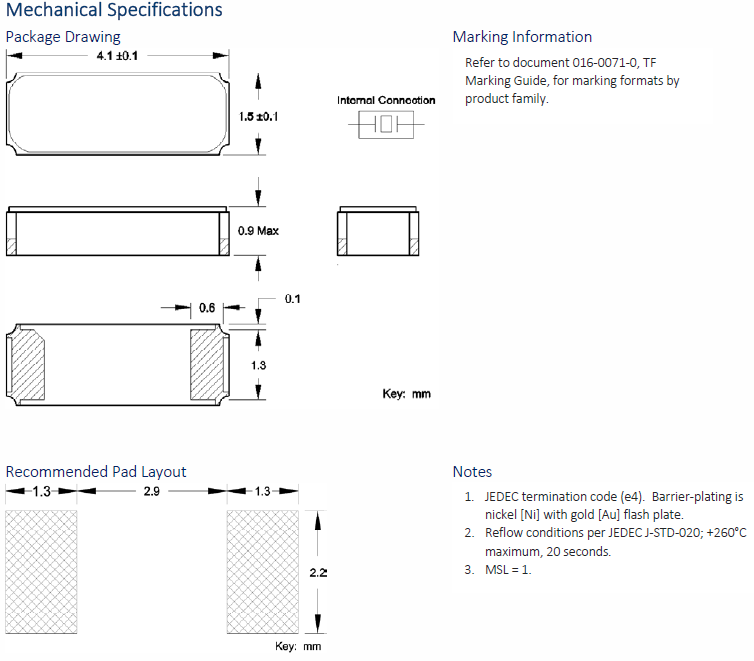 Mechanical Specifications

Package Drawing

4.1 ±0.1

1.5 ±0.1

Internal Connection

0.9 Max

0.6

0.1

1.3

Key: mm

Marking Information

Refer to document 016-0071-0, TF Marking Guide, for marking formats by product family.

Recommended Pad Layout

1.3

2.9

1.3

2.2

Key: mm

Notes

1. JEDEC termination code (e4). Barrier-plating is nickel [Ni] with gold [Au] flash plate.
2. Reflow conditions per JEDEC J-STD-020; +260°C maximum, 20 seconds.
3. MSL = 1.