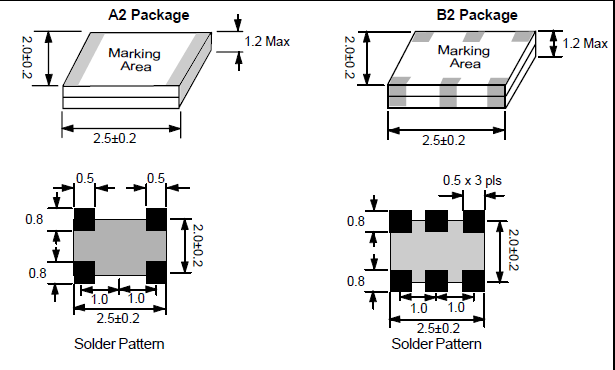 A2 Package

2.0±0.2

Marking Area

1.2 Max

2.5±0.2

0.5

0.5

0.8

0.8

2.0±0.2

1.0

1.0

2.5±0.2

Solder Pattern

B2 Package

2.0±0.2

Marking Area

1.2 Max

2.5±0.2

0.5 x 3 pls

0.8

0.8

2.0±0.2

1.0

1.0

2.5±0.2

Solder Pattern