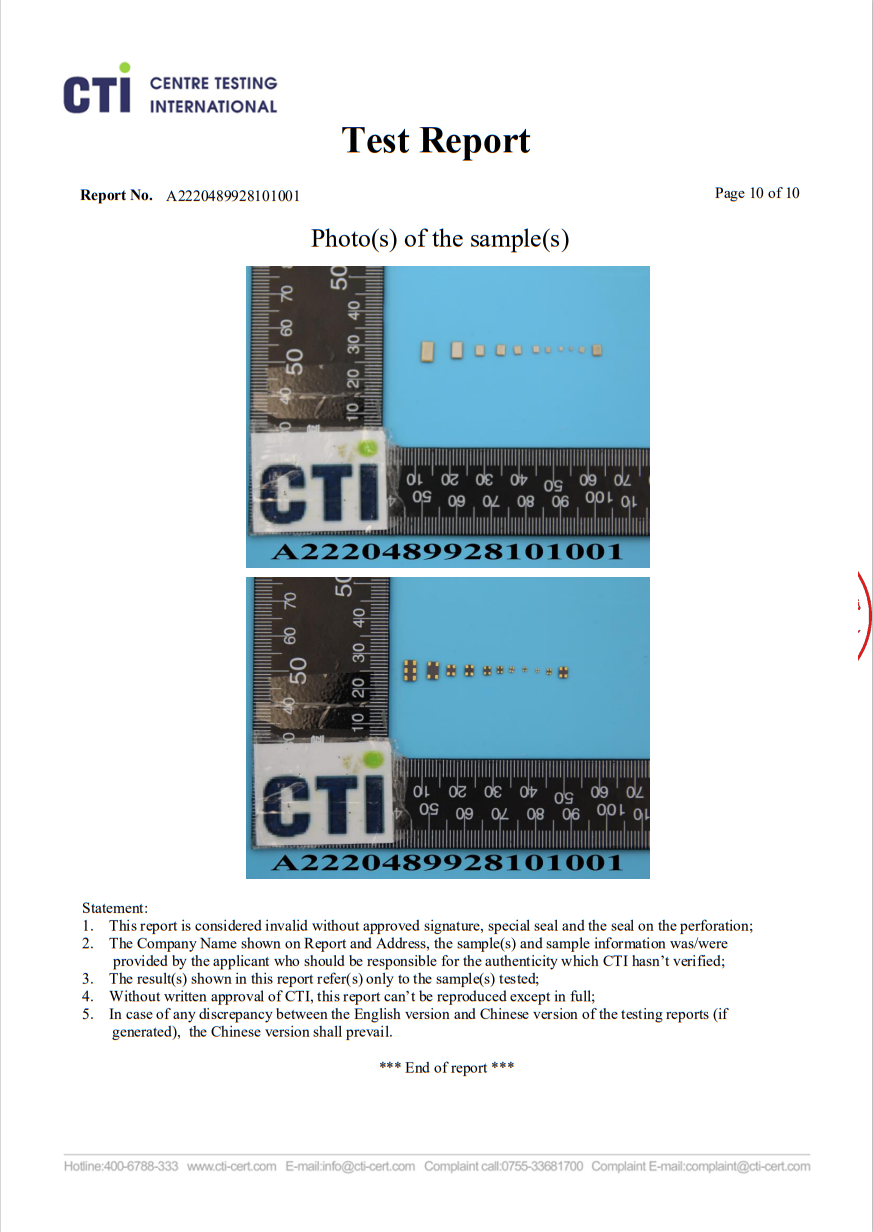 CTI CENTRE TESTING INTERNATIONAL

Test Report

Report No. A2220489928101001

Page 10 of 10

Photo(s) of the sample(s)

CTI
A2220489928101001

CTI
A2220489928101001

Statement:
1. This report is considered invalid without approved signature, special seal and the seal on the perforation;
2. The Company Name shown on Report and Address, the sample(s) and sample information was/were provided by the applicant who should be responsible for the authenticity which CTI hasn't verified;
3. The result(s) shown in this report refer(s) only to the sample(s) tested;
4. Without written approval of CTI, this report can't be reproduced except in full;
5. In case of any discrepancy between the English version and Chinese version of the testing reports (if generated), the Chinese version shall prevail.

*** End of report ***

Hotline:400-6788-333 www.cti-cert.com E-mail:info@cti-cert.com Complaint call:0755-33681700 Complaint E-mail:complaint@cti-cert.com