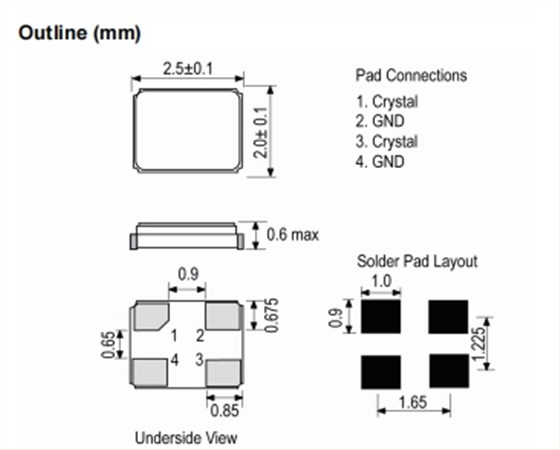 Outline (mm)

2.5±0.1

2.0± 0.1

Pad Connections
1. Crystal
2. GND
3. Crystal
4. GND

0.6 max

0.9

0.675

0.65

1 2
4 3

0.85

Underside View

Solder Pad Layout

1.0

0.9

1.225

1.65