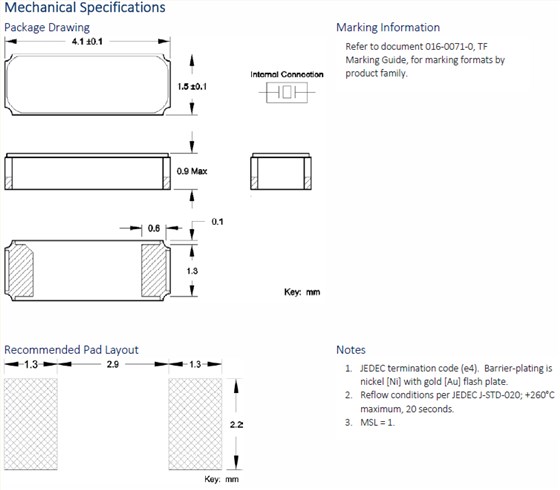 Mechanical Specifications

Package Drawing

4.1 ±0.1

1.5 ±0.1

Internal Connection

0.9 Max

0.6

0.1

1.3

Key: mm

Marking Information

Refer to document 016-0071-0, TF Marking Guide, for marking formats by product family.

Recommended Pad Layout

1.3

2.9

1.3

2.2

Key: mm

Notes

1. JEDEC termination code (e4). Barrier-plating is nickel [Ni] with gold [Au] flash plate.
2. Reflow conditions per JEDEC J-STD-020; +260°C maximum, 20 seconds.
3. MSL = 1.