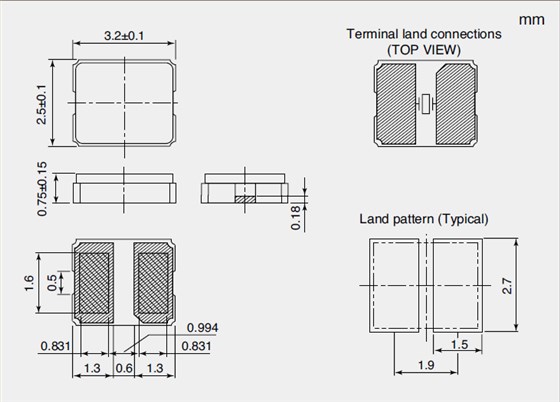 mm

3.2±0.1

2.5±0.1

0.75±0.15

0.18

1.6

0.5

0.994

0.831

0.831

1.3

0.6

1.3

Terminal land connections
(TOP VIEW)

Land pattern (Typical)

2.7

1.5

1.9